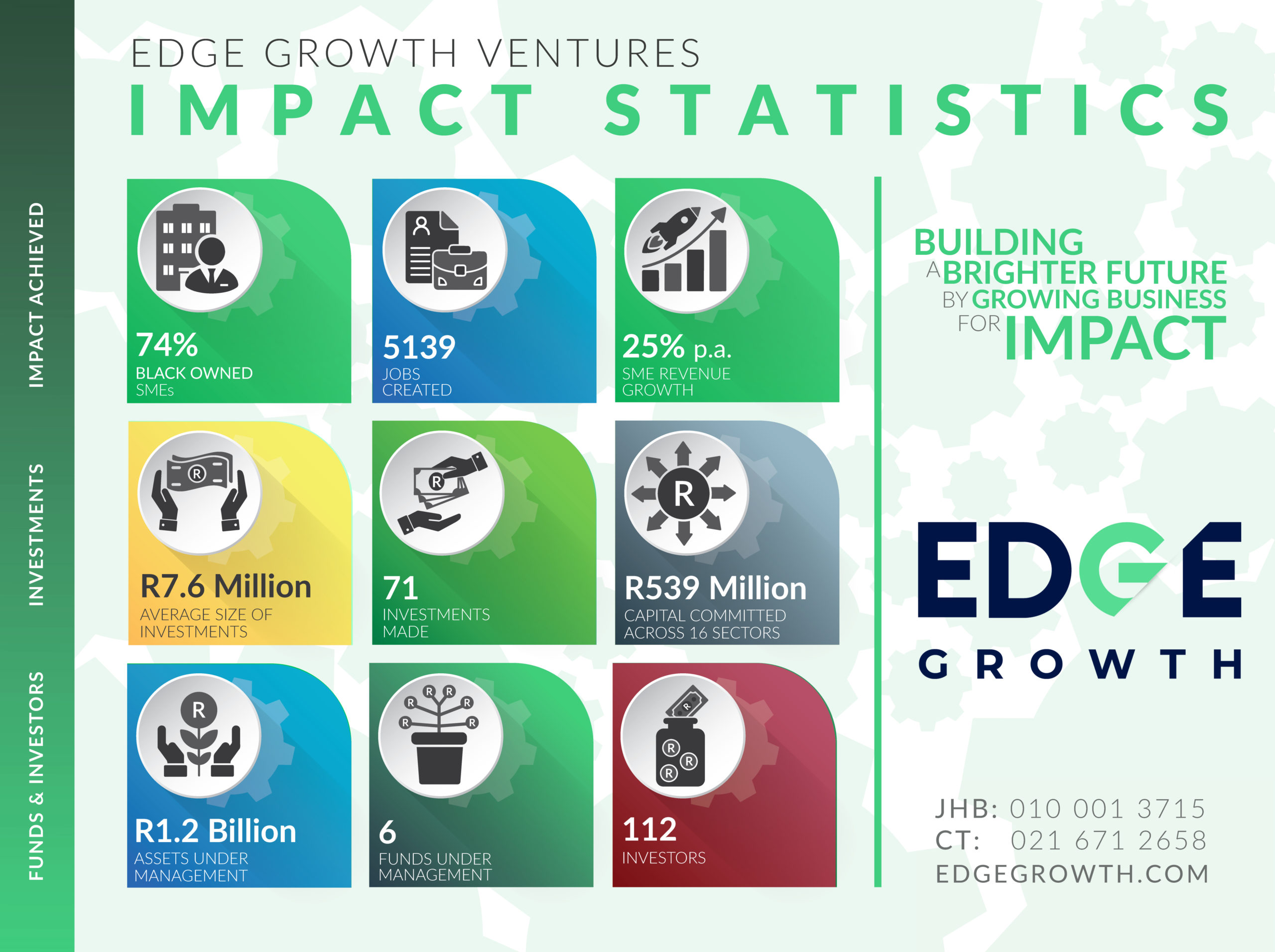 EDGE GROWTH VENTURES
IMPACT STATISTICS

IMPACT ACHIEVED

74%
BLACK OWNED SMEs

5139
JOBS CREATED

25% p.a.
SME REVENUE GROWTH

INVESTMENTS

R7.6 Million
AVERAGE SIZE OF INVESTMENTS

71
INVESTMENTS MADE

R539 Million
CAPITAL COMMITTED ACROSS 16 SECTORS

FUNDS & INVESTORS

R1.2 Billion
ASSETS UNDER MANAGEMENT

6
FUNDS UNDER MANAGEMENT

112
INVESTORS

BUILDING A BRIGHTER FUTURE BY GROWING BUSINESS FOR IMPACT

EDGE
GROWTH

JHB: 010 001 3715
CT: 021 671 2658
EDGEGROWTH.COM